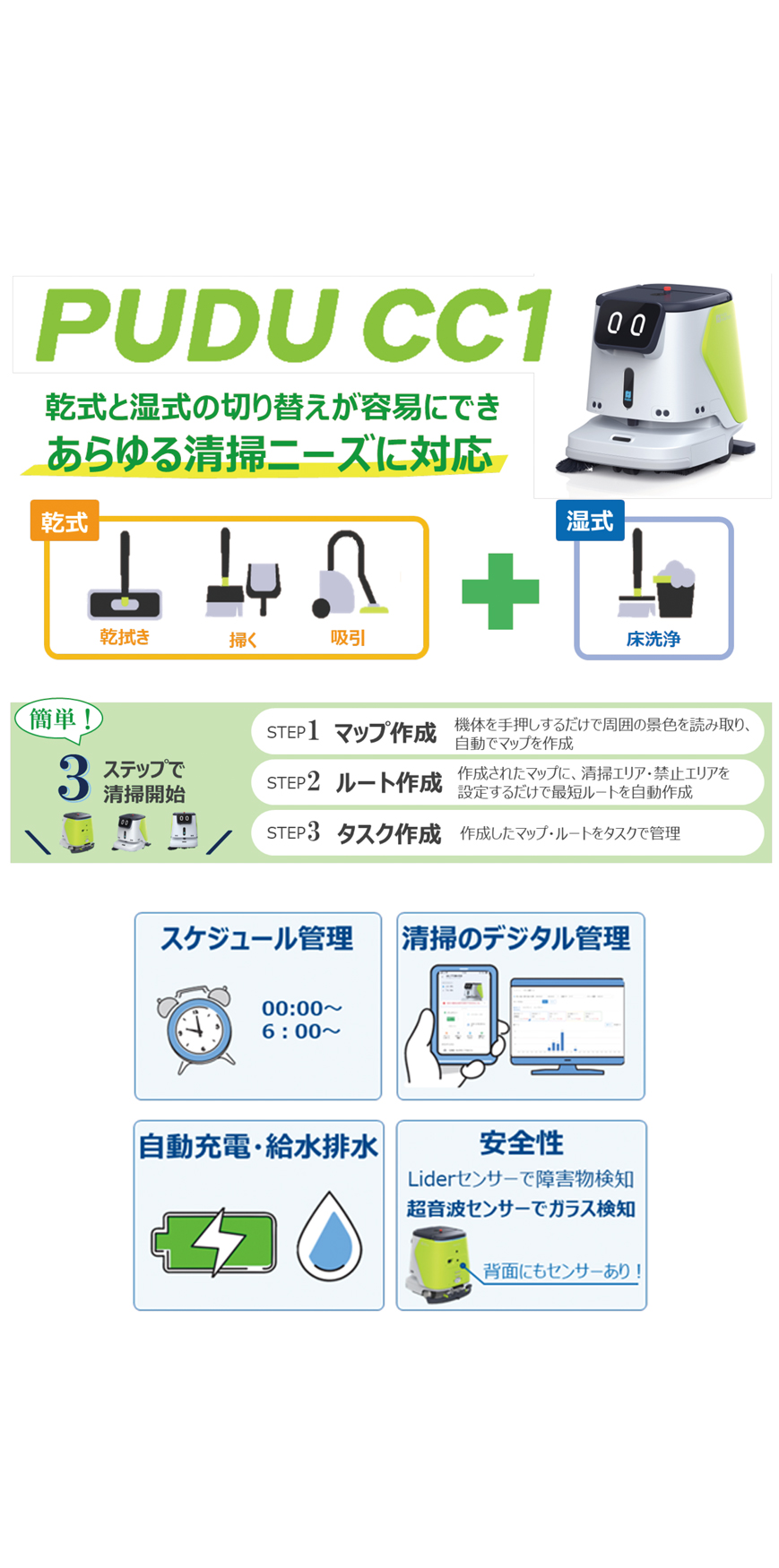 PUDU CC1

乾式と湿式の切り替えが容易にでき
あらゆる清掃ニーズに対応

乾式
乾拭き
掃く
吸引

湿式
床洗浄

簡単！
3 ステップで清掃開始

STEP1 マップ作成 機体を手押しするだけで周囲の景色を読み取り、自動でマップを作成
STEP2 ルート作成 作成されたマップに、清掃エリア・禁止エリアを設定するだけで最短ルートを自動作成
STEP3 タスク作成 作成したマップ・ルートをタスクで管理

スケジュール管理
00:00～
6：00～

清掃のデジタル管理

自動充電・給水排水

安全性
Liderセンサーで障害物検知
超音波センサーでガラス検知
背面にもセンサーあり！